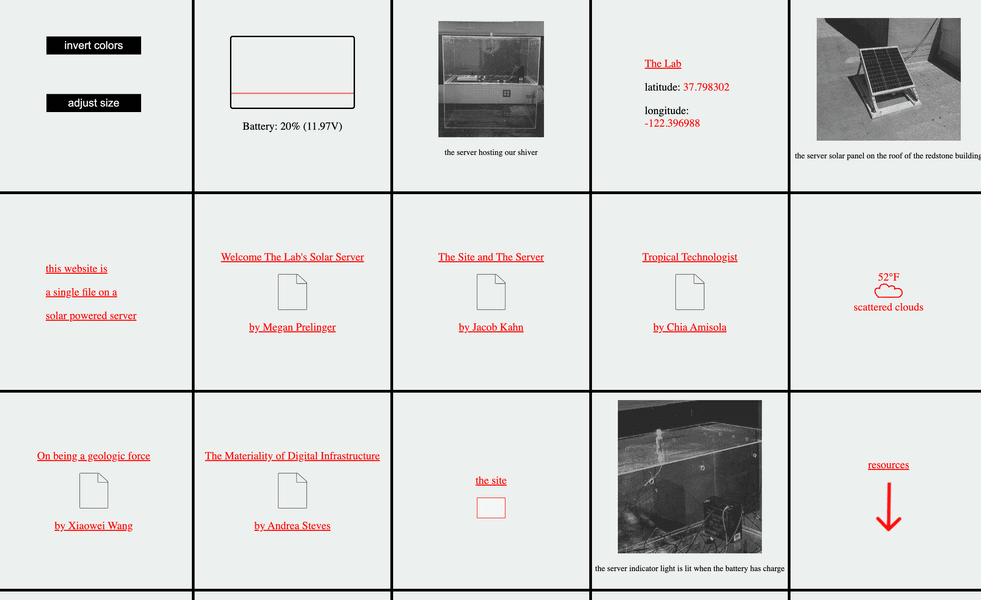 invert colors

adjust size

Battery: 20% (11.97V)

the server hosting our shiver

The Lab

latitude: 37.798302

longitude: -122.396988

the server solar panel on the roof of the redstone building

this website is a single file on a solar powered server

Welcome The Lab's Solar Server

by Megan Prelinger

The Site and The Server

by Jacob Kahn

Tropical Technologist

by Chia Amisola

52°F
scattered clouds

On being a geologic force

by Xiaowei Wang

The Materiality of Digital Infrastructure

by Andrea Steves

the site

the server indicator light is lit when the battery has charge

resources