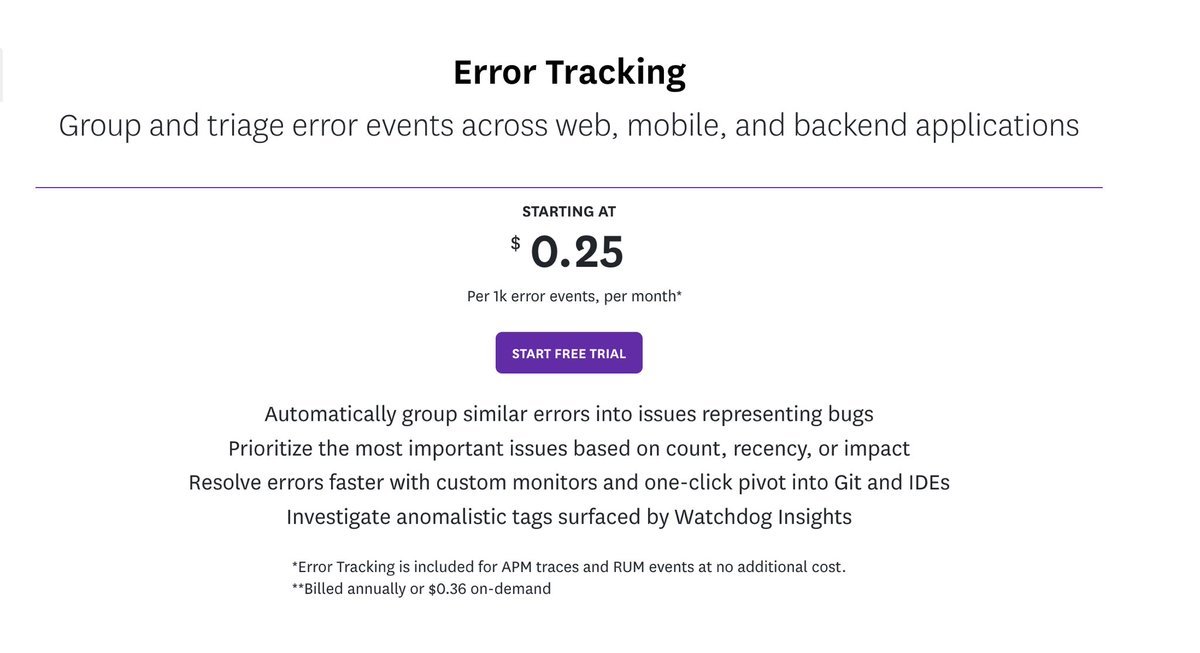 Error Tracking

Group and triage error events across web, mobile, and backend applications

STARTING AT

$ 0.25

Per 1k error events, per month*

START FREE TRIAL

Automatically group similar errors into issues representing bugs
Prioritize the most important issues based on count, recency, or impact
Resolve errors faster with custom monitors and one-click pivot into Git and IDEs
Investigate anomalistic tags surfaced by Watchdog Insights

*Error Tracking is included for APM traces and RUM events at no additional cost.
**Billed annually or $0.36 on-demand