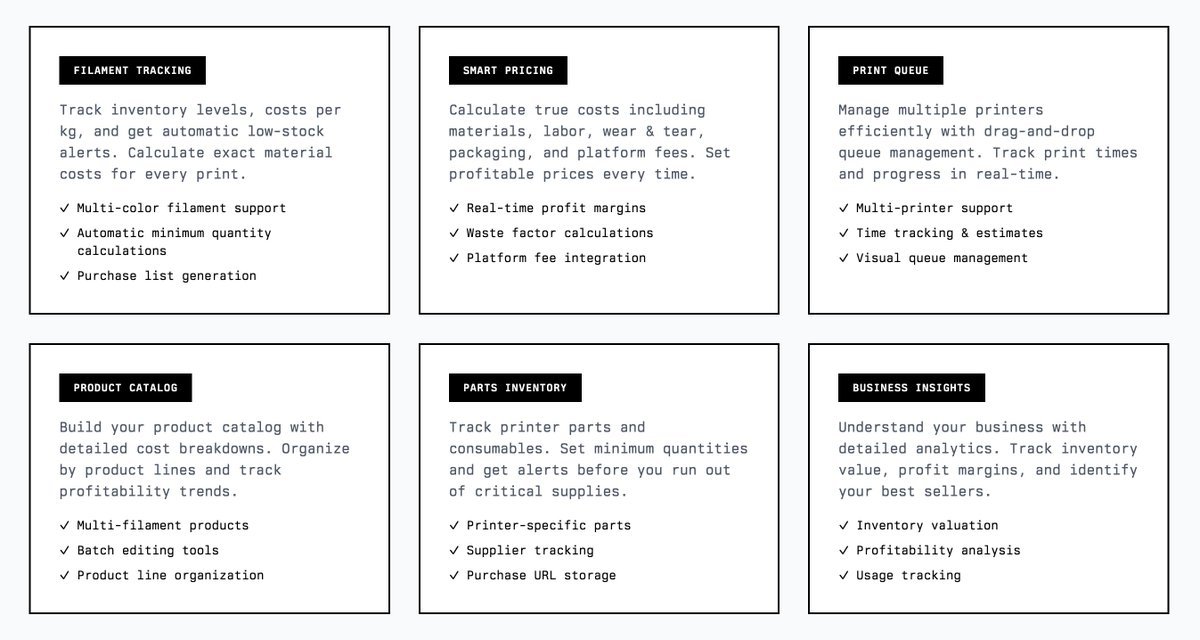 FILAMENT TRACKING

Track inventory levels, costs per kg, and get automatic low-stock alerts. Calculate exact material costs for every print.

✓ Multi-color filament support
✓ Automatic minimum quantity calculations
✓ Purchase list generation

SMART PRICING

Calculate true costs including materials, labor, wear & tear, packaging, and platform fees. Set profitable prices every time.

✓ Real-time profit margins
✓ Waste factor calculations
✓ Platform fee integration

PRINT QUEUE

Manage multiple printers efficiently with drag-and-drop queue management. Track print times and progress in real-time.

✓ Multi-printer support
✓ Time tracking & estimates
✓ Visual queue management

PRODUCT CATALOG

Build your product catalog with detailed cost breakdowns. Organize by product lines and track profitability trends.

✓ Multi-filament products
✓ Batch editing tools
✓ Product line organization

PARTS INVENTORY

Track printer parts and consumables. Set minimum quantities and get alerts before you run out of critical supplies.

✓ Printer-specific parts
✓ Supplier tracking
✓ Purchase URL storage

BUSINESS INSIGHTS

Understand your business with detailed analytics. Track inventory value, profit margins, and identify your best sellers.

✓ Inventory valuation
✓ Profitability analysis
✓ Usage tracking