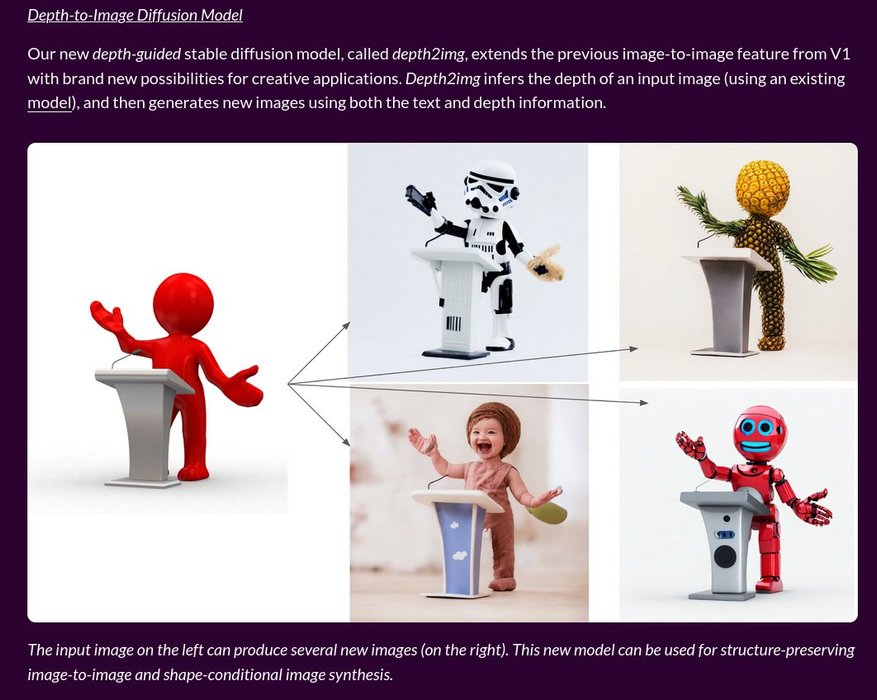 Depth-to-Image Diffusion Model

Our new depth-guided stable diffusion model, called depth2img, extends the previous image-to-image feature from V1 with brand new possibilities for creative applications. Depth2img infers the depth of an input image (using an existing model), and then generates new images using both the text and depth information.

The input image on the left can produce several new images (on the right). This new model can be used for structure-preserving image-to-image and shape-conditional image synthesis.