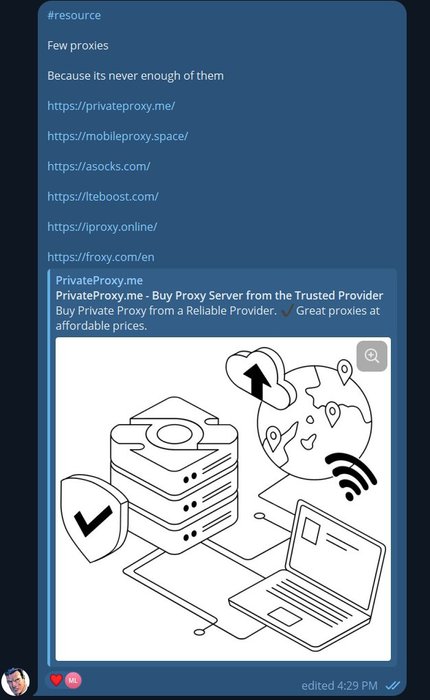 #resource

Few proxies

Because its never enough of them

https://privateproxy.me/

https://mobileproxy.space/

https://asocks.com/

https://lteboost.com/

https://iproxy.online/

https://froxy.com/en

PrivateProxy.me
PrivateProxy.me - Buy Proxy Server from the Trusted Provider
Buy Private Proxy from a Reliable Provider. ✔ Great proxies at affordable prices.

ML

edited 4:29 PM