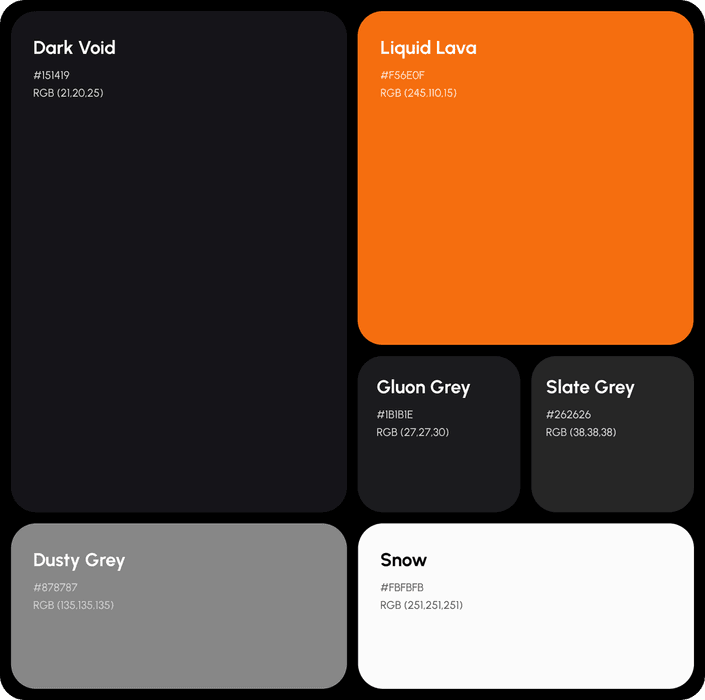 Dark Void

#151419
RGB (21,20,25)

Liquid Lava

#F56E0F
RGB (245,110,15)

Gluon Grey

#1B1B1E
RGB (27,27,30)

Slate Grey

#262626
RGB (38,38,38)

Dusty Grey

#878787
RGB (135,135,135)

Snow

#FBFBFB
RGB (251,251,251)