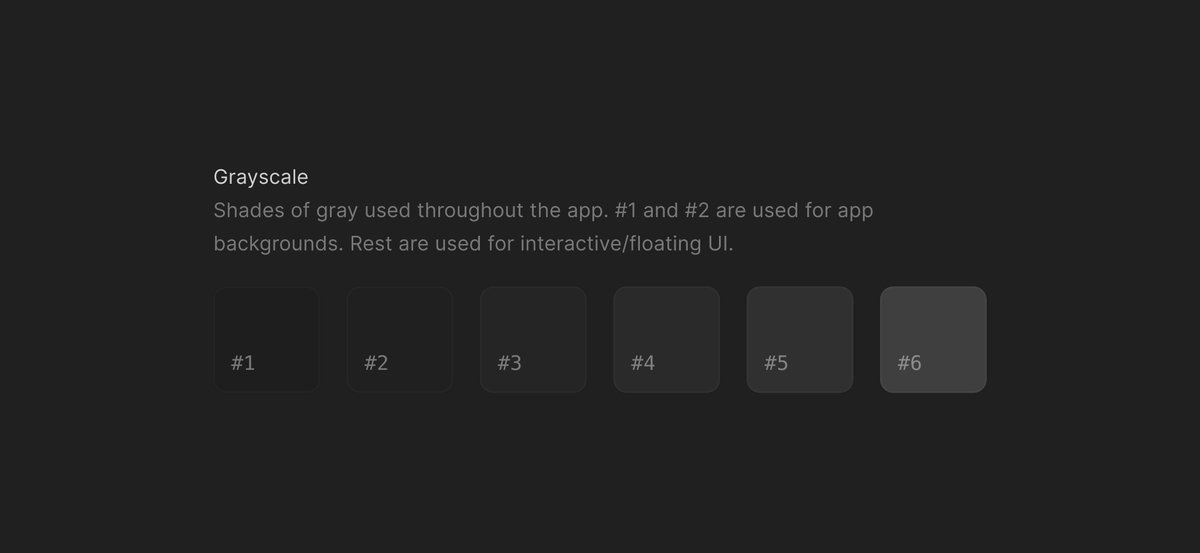 Grayscale
Shades of gray used throughout the app. #1 and #2 are used for app backgrounds. Rest are used for interactive/floating UI.

#1 #2 #3 #4 #5 #6