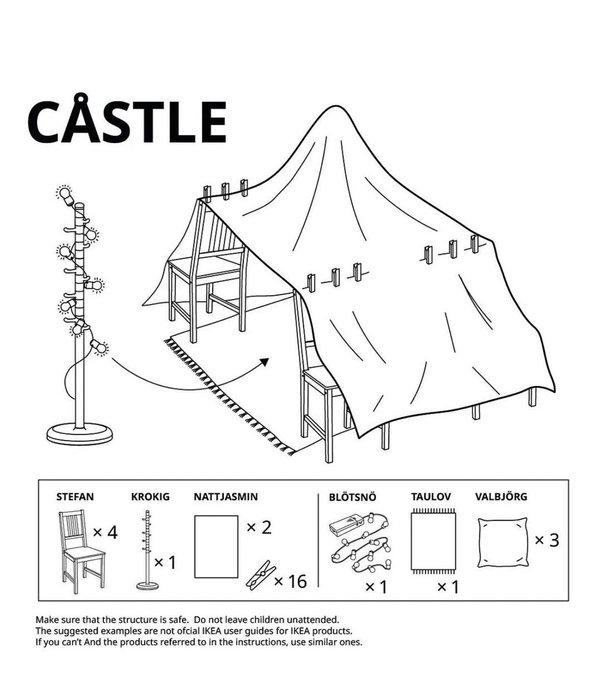 CÅSTLE

STEFAN × 4

KROKIG × 1

NATTJASMIN × 2 × 16

BLÖTSNÖ × 1

TAULOV × 1

VALBJÖRG × 3

Make sure that the structure is safe. Do not leave children unattended.
The suggested examples are not ofcial IKEA user guides for IKEA products.
If you can't And the products referred to in the instructions, use similar ones.