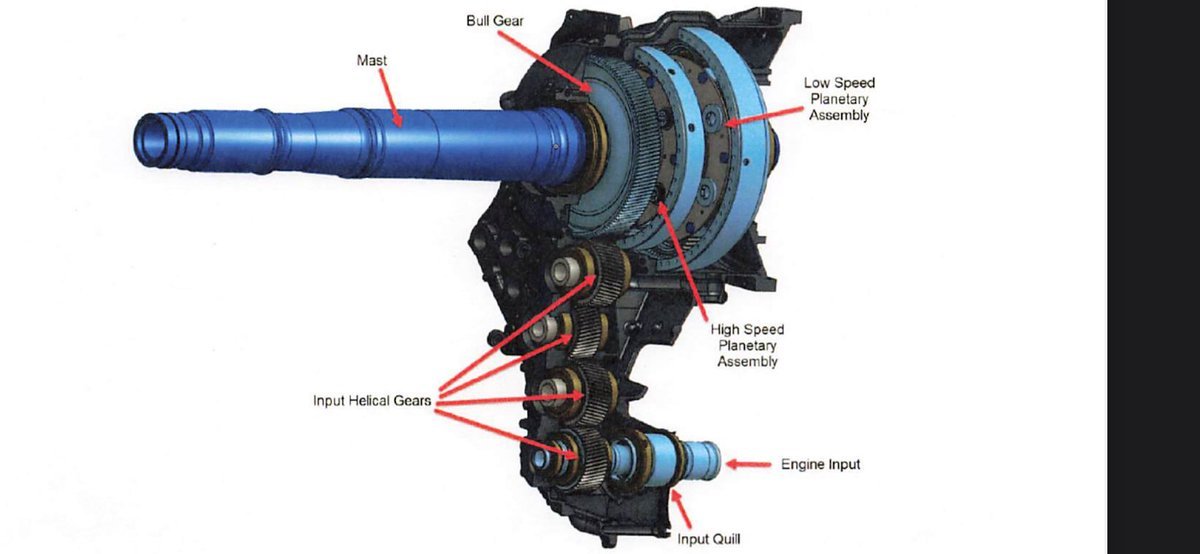 Bull Gear

Mast

Low Speed Planetary Assembly

High Speed Planetary Assembly

Input Helical Gears

Engine Input

Input Quill