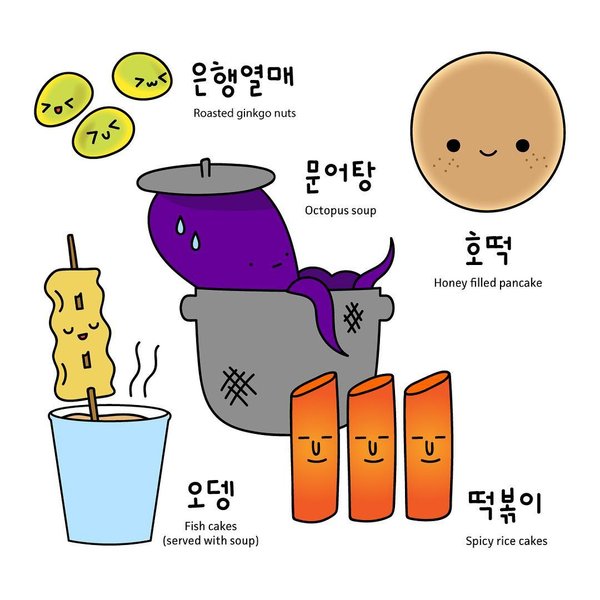 은행열매
Roasted ginkgo nuts

문어탕
Octopus soup

호떡
Honey filled pancake

오뎅
Fish cakes
(served with soup)

떡볶이
Spicy rice cakes