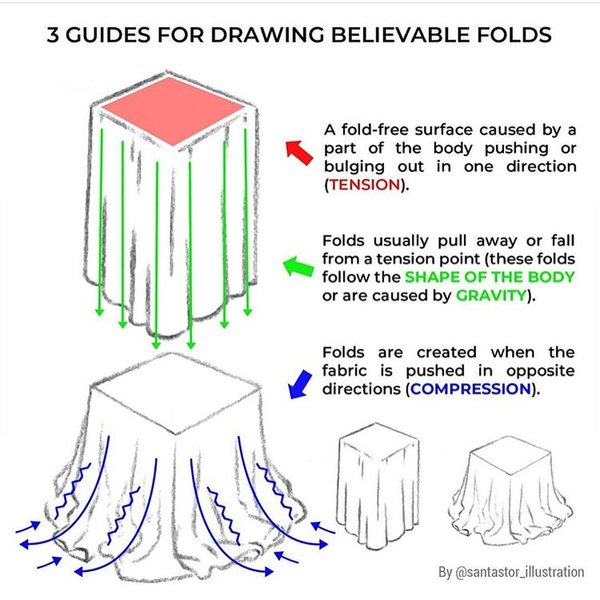 3 GUIDES FOR DRAWING BELIEVABLE FOLDS

A fold-free surface caused by a part of the body pushing or bulging out in one direction (TENSION).

Folds usually pull away or fall from a tension point (these folds follow the SHAPE OF THE BODY or are caused by GRAVITY).

Folds are created when the fabric is pushed in opposite directions (COMPRESSION).

By @santastor_illustration