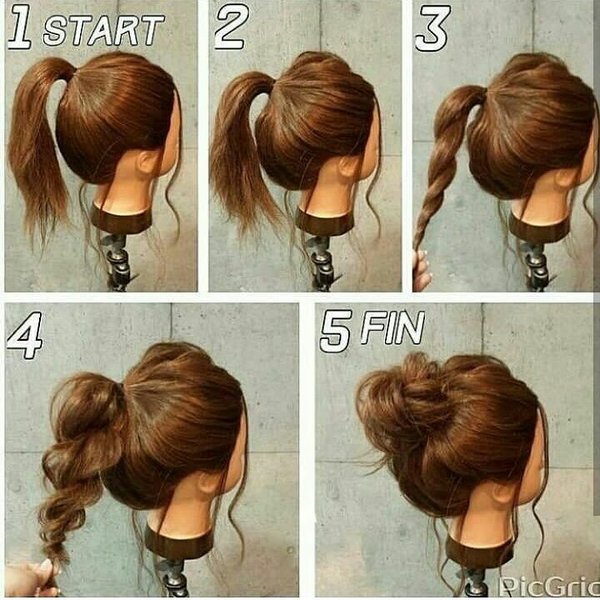 1 START

2

3

4

5 FIN

PicGric