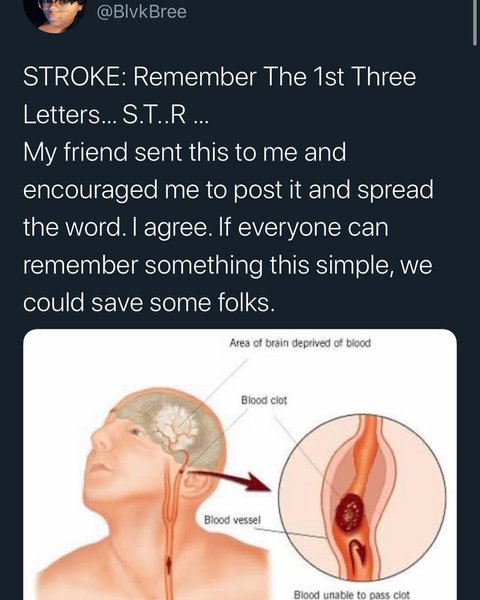 @BlvkBree

STROKE: Remember The 1st Three Letters... S.T..R ...
My friend sent this to me and encouraged me to post it and spread the word. I agree. If everyone can remember something this simple, we could save some folks.

Area of brain deprived of blood

Blood clot

Blood vessel

Blood unable to pass clot