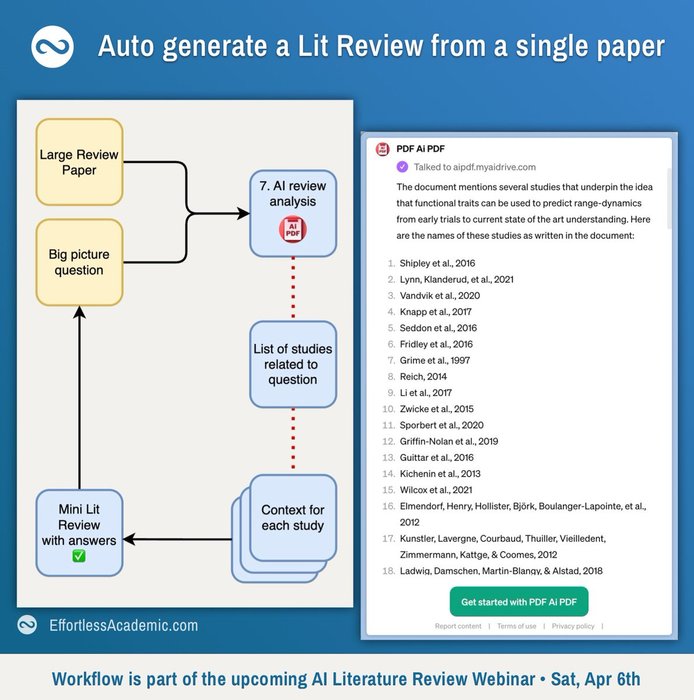 Auto generate a Lit Review from a single paper

Large Review Paper

Big picture question

7. AI review analysis

AI PDF

List of studies related to question

Context for each study

Mini Lit Review with answers ✅

EffortlessAcademic.com

PDF Ai PDF

Talked to aipdf.myaidrive.com

The document mentions several studies that underpin the idea that functional traits can be used to predict range-dynamics from early trials to current state of the art understanding. Here are the names of these studies as written in the document:

1. Shipley et al., 2016
2. Lynn, Klanderud, et al., 2021
3. Vandvik et al., 2020
4. Knapp et al., 2017
5. Seddon et al., 2016
6. Fridley et al., 2016
7. Grime et al., 1997
8. Reich, 2014
9. Li et al., 2017
10. Zwicke et al., 2015
11. Sporbert et al., 2020
12. Griffin-Nolan et al., 2019
13. Guittar et al., 2016
14. Kichenin et al., 2013
15. Wilcox et al., 2021
16. Elmendorf, Henry, Hollister, Björk, Boulanger-Lapointe, et al., 2012
17. Kunstler, Lavergne, Courbaud, Thuiller, Vieilledent, Zimmermann, Kattge, & Coomes, 2012
18. Ladwig, Damschen, Martin-Blangy, & Alstad, 2018

Get started with PDF Ai PDF

Report content | Terms of use | Privacy policy |

Workflow is part of the upcoming AI Literature Review Webinar • Sat, Apr 6th