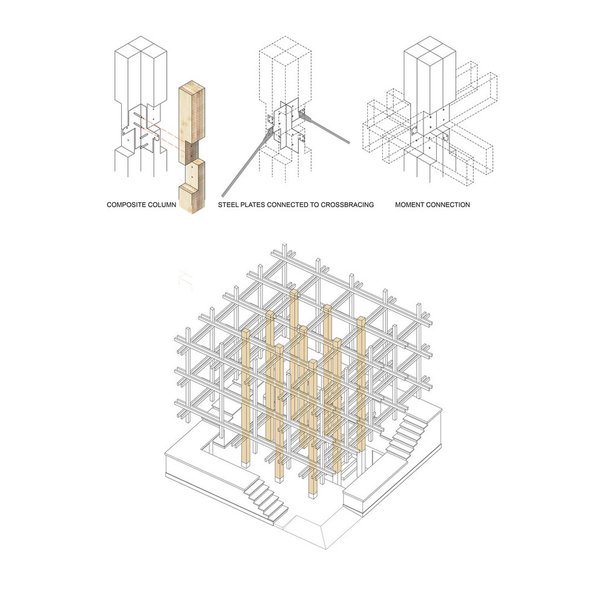 COMPOSITE COLUMN

STEEL PLATES CONNECTED TO CROSSBRACING

MOMENT CONNECTION