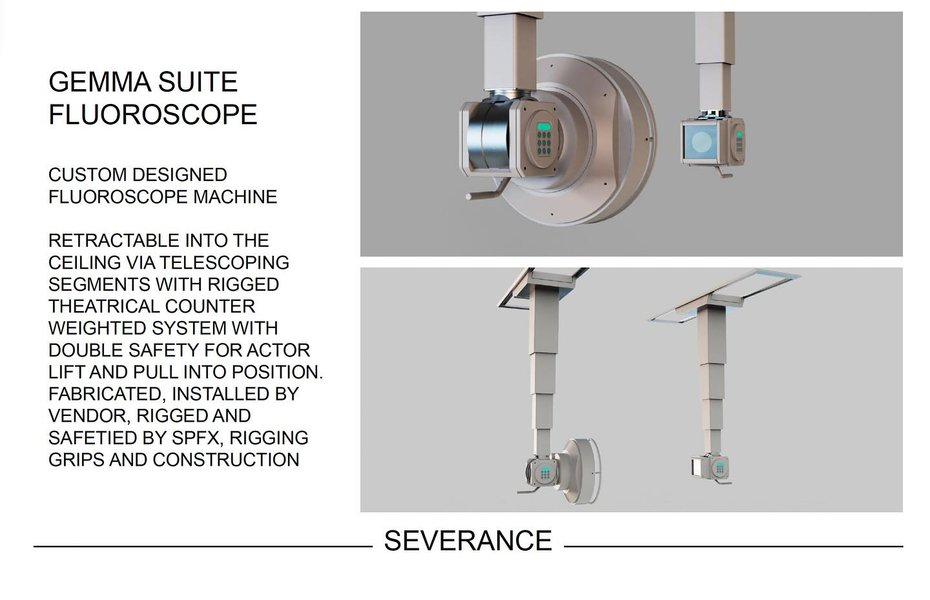 GEMMA SUITE FLUOROSCOPE

CUSTOM DESIGNED FLUOROSCOPE MACHINE

RETRACTABLE INTO THE CEILING VIA TELESCOPING SEGMENTS WITH RIGGED THEATRICAL COUNTER WEIGHTED SYSTEM WITH DOUBLE SAFETY FOR ACTOR LIFT AND PULL INTO POSITION. FABRICATED, INSTALLED BY VENDOR, RIGGED AND SAFETIED BY SPFX, RIGGING GRIPS AND CONSTRUCTION

SEVERANCE