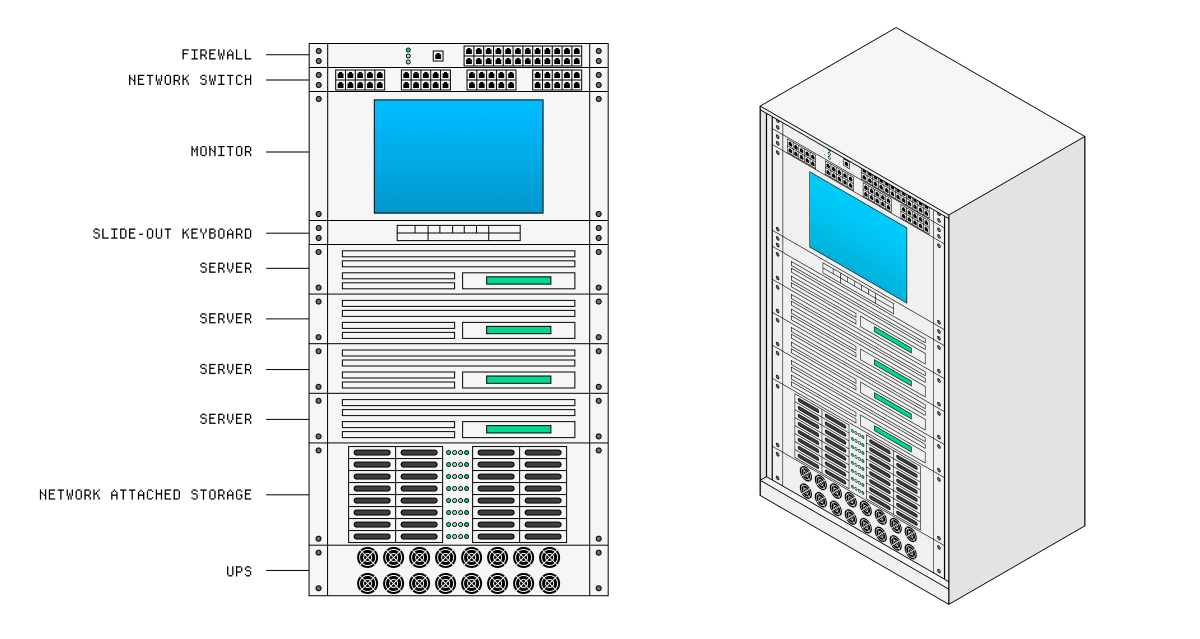 FIREWALL
NETWORK SWITCH
MONITOR
SLIDE-OUT KEYBOARD
SERVER
SERVER
SERVER
SERVER
NETWORK ATTACHED STORAGE
UPS