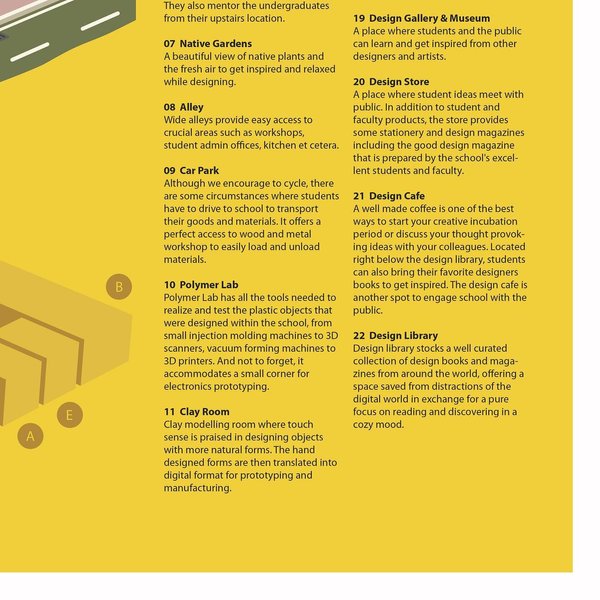 B

E

A

They also mentor the undergraduates from their upstairs location.

07 Native Gardens
A beautiful view of native plants and the fresh air to get inspired and relaxed while designing.

08 Alley
Wide alleys provide easy access to crucial areas such as workshops, student admin offices, kitchen et cetera.

09 Car Park
Although we encourage to cycle, there are some circumstances where students have to drive to school to transport their goods and materials. It offers a perfect access to wood and metal workshop to easily load and unload materials.

10 Polymer Lab
Polymer Lab has all the tools needed to realize and test the plastic objects that were designed within the school, from small injection molding machines to 3D scanners, vacuum forming machines to 3D printers. And not to forget, it accommodates a small corner for electronics prototyping.

11 Clay Room
Clay modelling room where touch sense is praised in designing objects with more natural forms. The hand designed forms are then translated into digital format for prototyping and manufacturing.

19 Design Gallery & Museum
A place where students and the public can learn and get inspired from other designers and artists.

20 Design Store
A place where student ideas meet with public. In addition to student and faculty products, the store provides some stationery and design magazines including the good design magazine that is prepared by the school's excellent students and faculty.

21 Design Cafe
A well made coffee is one of the best ways to start your creative incubation period or discuss your thought provoking ideas with your colleagues. Located right below the design library, students can also bring their favorite designers books to get inspired. The design cafe is another spot to engage school with the public.

22 Design Library
Design library stocks a well curated collection of design books and magazines from around the world, offering a space saved from distractions of the digital world in exchange for a pure focus on reading and discovering in a cozy mood.