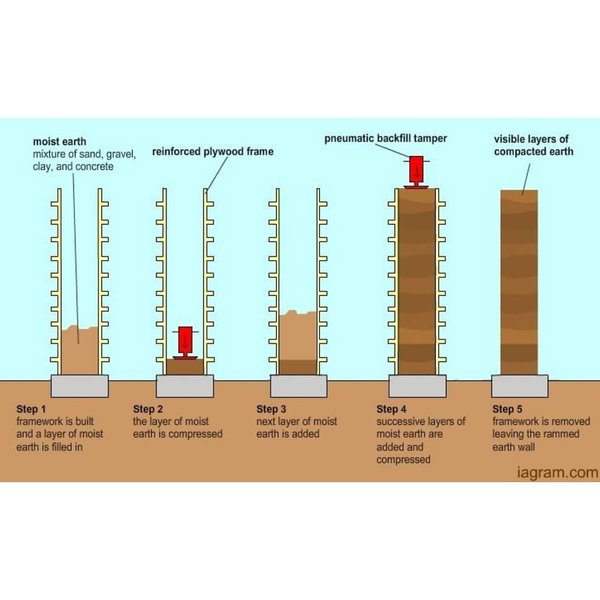 moist earth
mixture of sand, gravel, clay, and concrete

reinforced plywood frame

pneumatic backfill tamper

visible layers of compacted earth

Step 1
framework is built and a layer of moist earth is filled in

Step 2
the layer of moist earth is compressed

Step 3
next layer of moist earth is added

Step 4
successive layers of moist earth are added and compressed

Step 5
framework is removed leaving the rammed earth wall

iagram.com