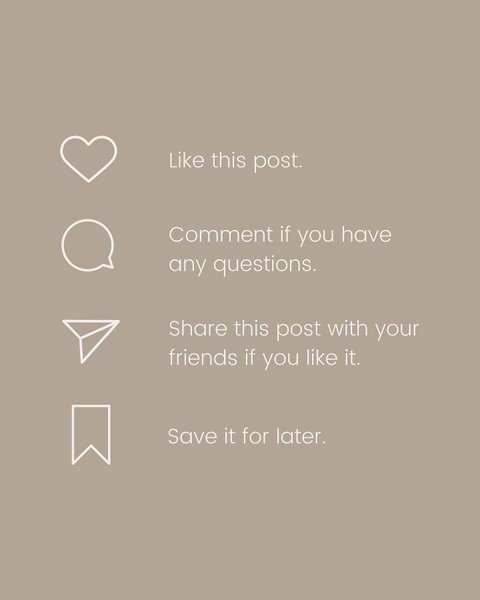 Like this post.

Comment if you have any questions.

Share this post with your friends if you like it.

Save it for later.